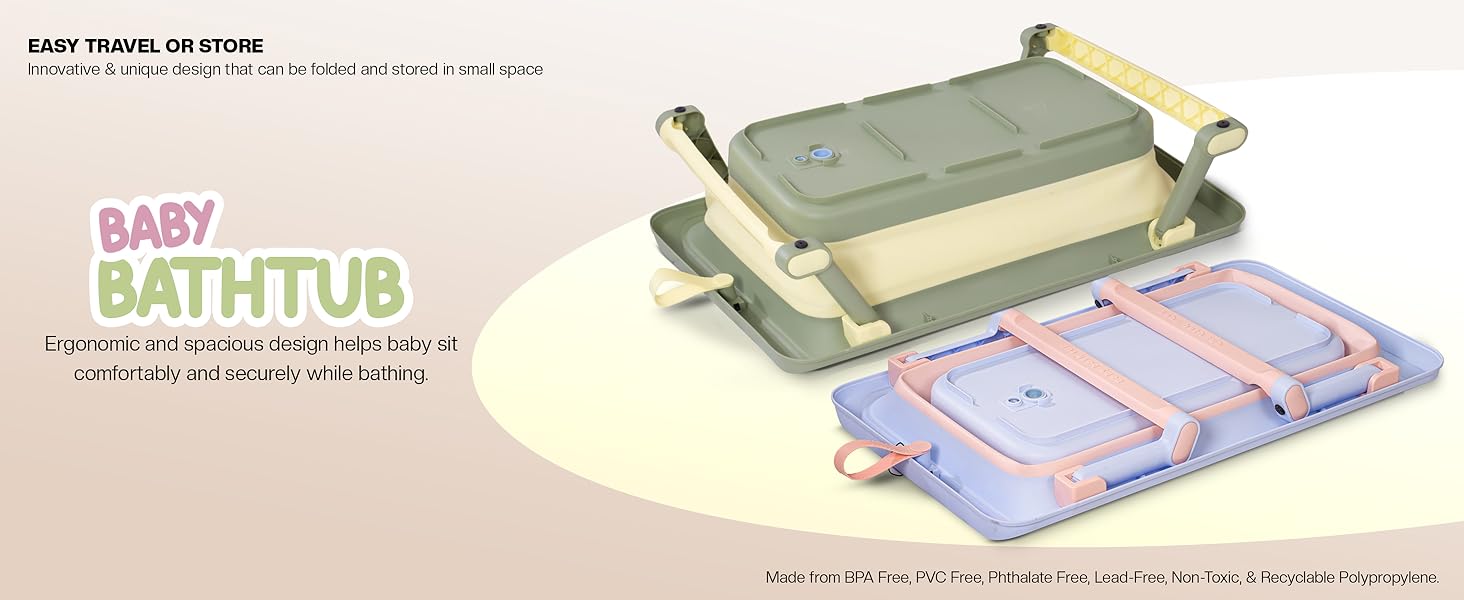 EASY TRAVEL OR STORE
Innovative & unique design that can be folded and stored in small space

BABY
BATHTUB

Ergonomic and spacious design helps baby sit comfortably and securely while bathing.

Made from BPA Free, PVC Free, Phthalate Free, Lead-Free, Non-Toxic, & Recyclable Polypropylene.