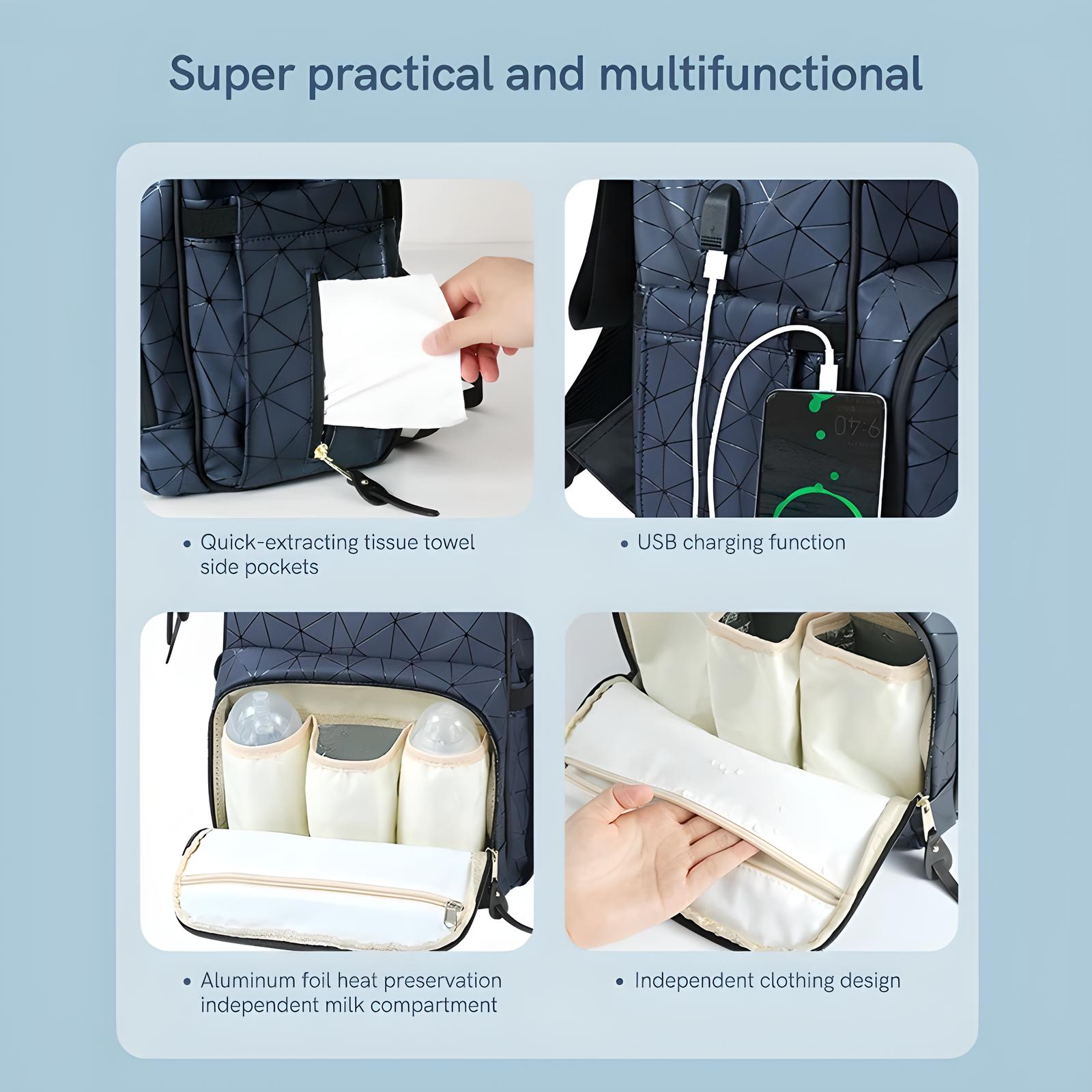 Super practical and multifunctional

• Quick-extracting tissue towel side pockets

• USB charging function

9:40

• Aluminum foil heat preservation independent milk compartment

• Independent clothing design