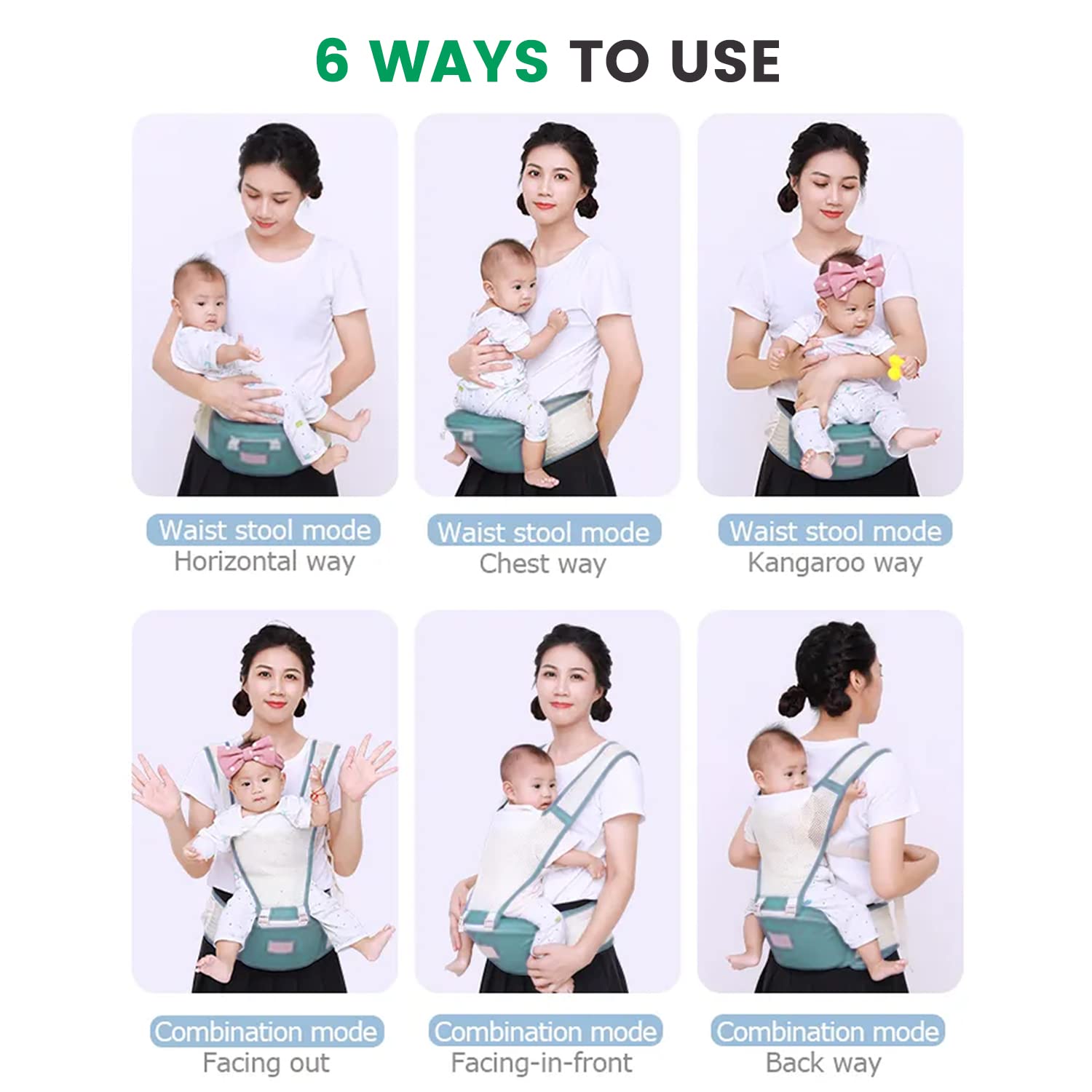 6 WAYS TO USE

Waist stool mode
Horizontal way

Waist stool mode
Chest way

Waist stool mode
Kangaroo way

Combination mode
Facing out

Combination mode
Facing-in-front

Combination mode
Back way